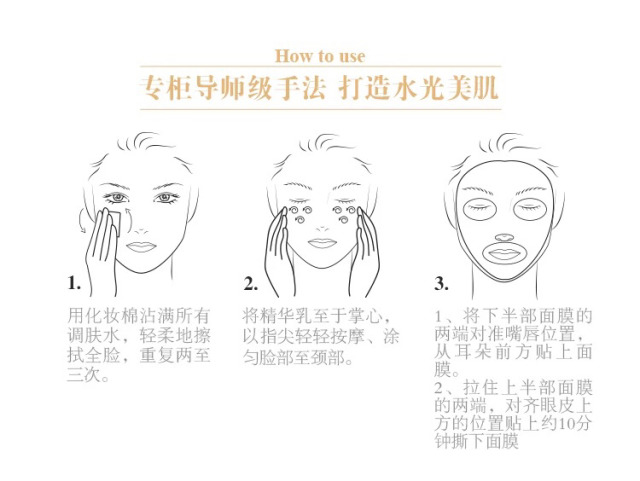 How to use

专柜导师级手法 打造水光美肌

1.

用化妆棉沾满所有调肤水，轻柔地擦拭全脸，重复两至三次。

2.

将精华乳至于掌心，以指尖轻轻按摩、涂匀脸部至颈部。

3.

1、将下半部面膜的两端对准嘴唇位置，从耳朵前方贴上面膜。
2、拉住上半部面膜的两端，对齐眼皮上方的位置贴上约10分钟撕下面膜